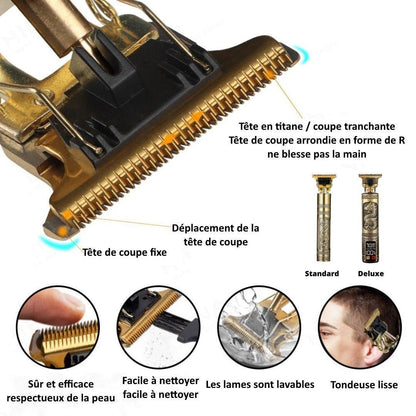 Tête en titane / coupe tranchante
Tête de coupe arrondie en forme de R
ne blesse pas la main

Déplacement de la tête de coupe

Tête de coupe fixe

Standard

Deluxe

Sûr et efficace
respectueux de la peau

Facile à nettoyer
facile à nettoyer

Les lames sont lavables

Tondeuse lisse