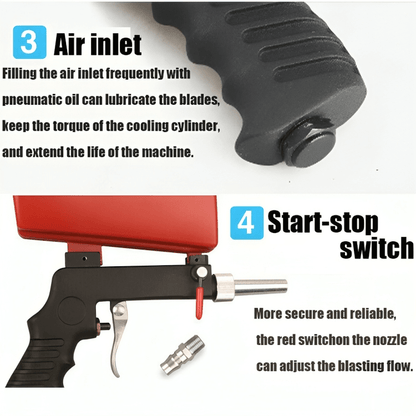 3 Air inlet

Filling the air inlet frequently with pneumatic oil can lubricate the blades, keep the torque of the cooling cylinder, and extend the life of the machine.

4 Start-stop switch

More secure and reliable, the red switchon the nozzle can adjust the blasting flow.