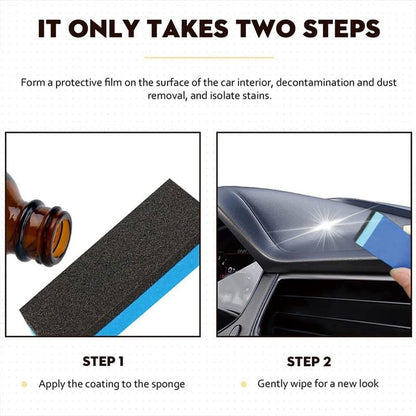 IT ONLY TAKES TWO STEPS

Form a protective film on the surface of the car interior, decontamination and dust removal, and isolate stains.

STEP 1

Apply the coating to the sponge

STEP 2

Gently wipe for a new look